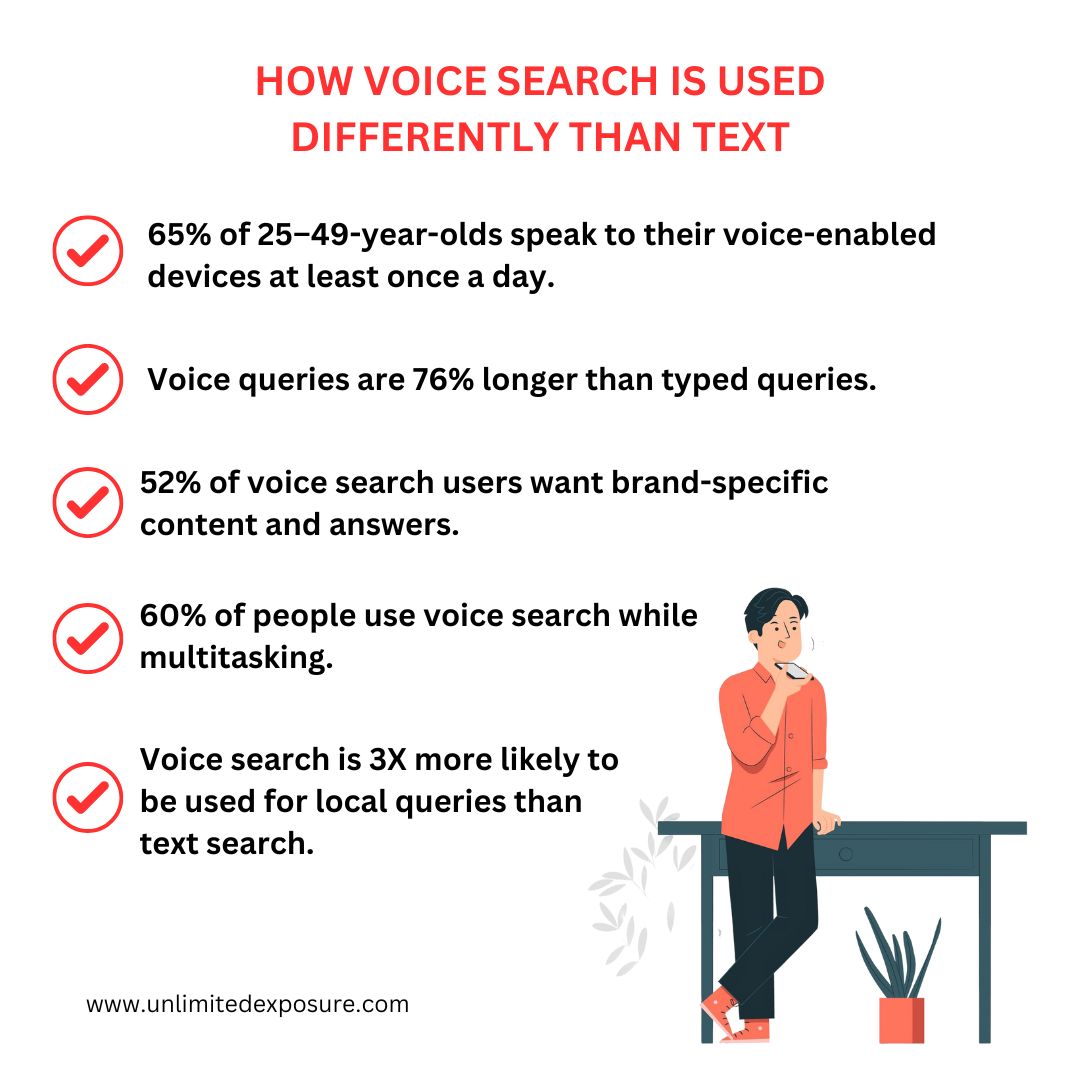 HOW VOICE SEARCH IS USED DIFFERENTLY THAN TEXT

65% of 25–49-year-olds speak to their voice-enabled devices at least once a day.

Voice queries are 76% longer than typed queries.

52% of voice search users want brand-specific content and answers.

60% of people use voice search while multitasking.

Voice search is 3X more likely to be used for local queries than text search.

www.unlimitedexposure.com